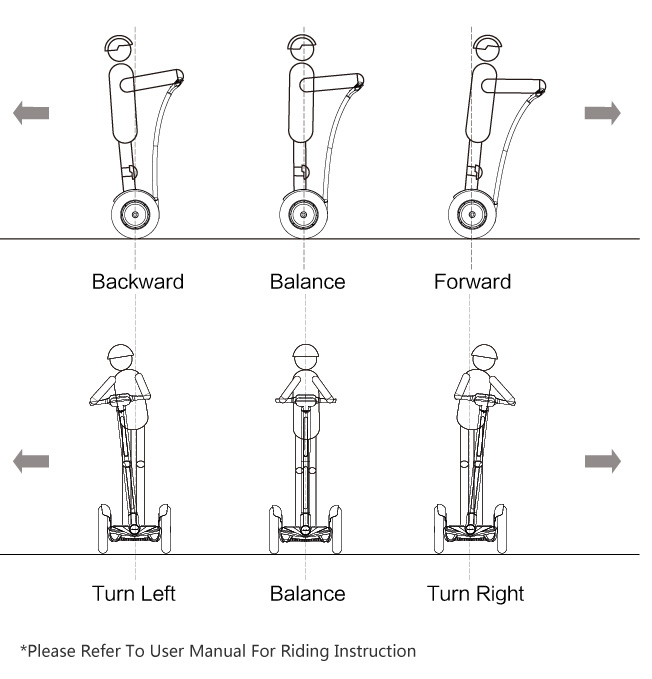 Backward
Balance
Forward

Turn Left
Balance
Turn Right

*Please Refer To User Manual For Riding Instruction